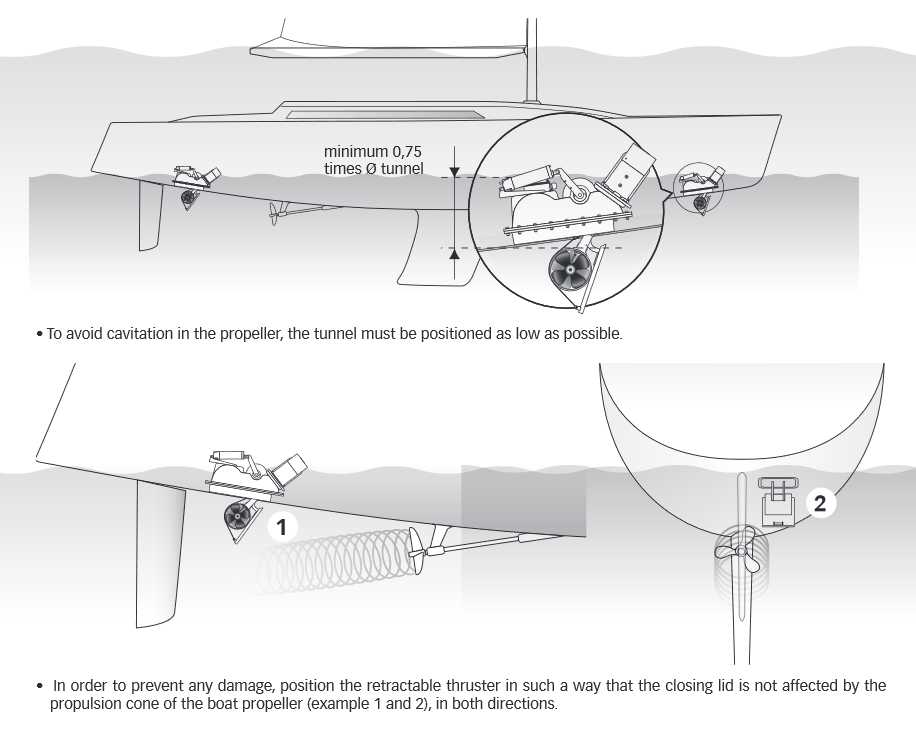 minimum 0,75 times Ø tunnel

• To avoid cavitation in the propeller, the tunnel must be positioned as low as possible.

1

2

• In order to prevent any damage, position the retractable thruster in such a way that the closing lid is not affected by the propulsion cone of the boat propeller (example 1 and 2), in both directions.