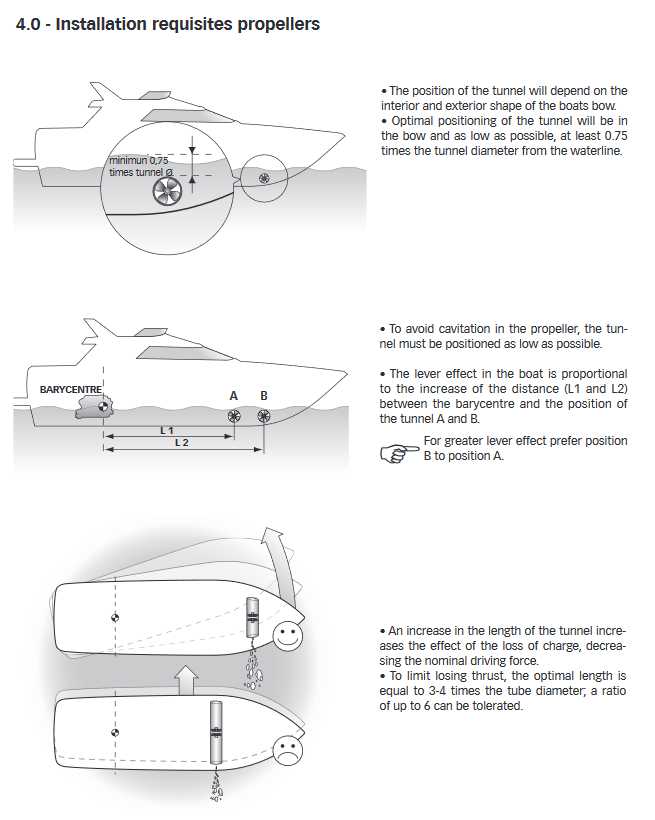 4.0 - Installation requisites propellers

minimun 0,75 times tunnel Ø

• The position of the tunnel will depend on the interior and exterior shape of the boats bow.
• Optimal positioning of the tunnel will be in the bow and as low as possible, at least 0.75 times the tunnel diameter from the waterline.

BARYCENTRE

A B

L 1

L 2

• To avoid cavitation in the propeller, the tunnel must be positioned as low as possible.

• The lever effect in the boat is proportional to the increase of the distance (L1 and L2) between the barycentre and the position of the tunnel A and B.

For greater lever effect prefer position B to position A.

• An increase in the length of the tunnel increases the effect of the loss of charge, decreasing the nominal driving force.
• To limit losing thrust, the optimal length is equal to 3-4 times the tube diameter; a ratio of up to 6 can be tolerated.