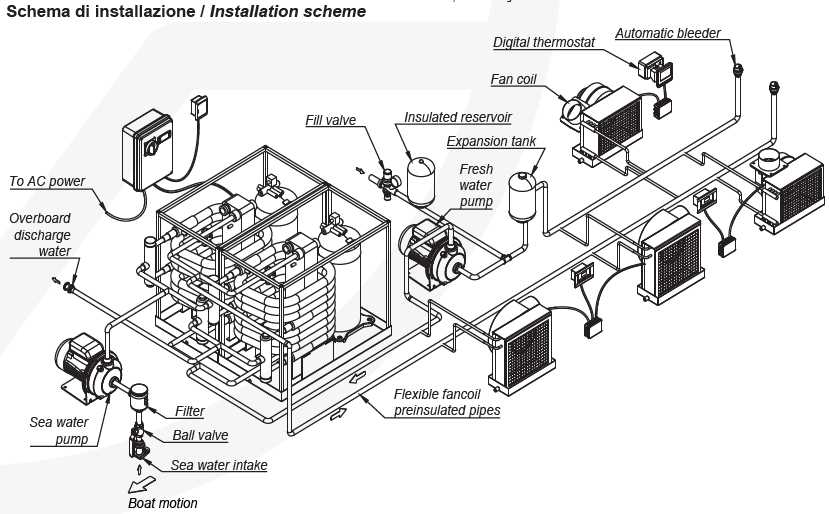 Schema di installazione / Installation scheme

Digital thermostat
Automatic bleeder
Fan coil
Fill valve
Insulated reservoir
Expansion tank
Fresh water pump
To AC power
Overboard discharge water
Flexible fancoil preinsulated pipes
Filter
Sea water pump
Ball valve
Sea water intake
Boat motion