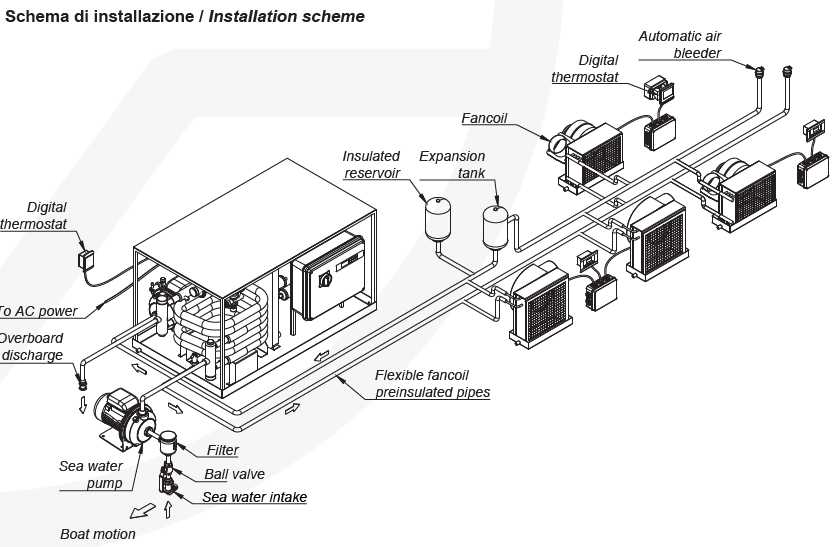 Schema di installazione / Installation scheme

Automatic air bleeder

Digital thermostat

Fancoil

Insulated reservoir

Expansion tank

Digital thermostat

To AC power

Overboard discharge

Flexible fancoil preinsulated pipes

Filter

Sea water pump

Ball valve

Sea water intake

Boat motion