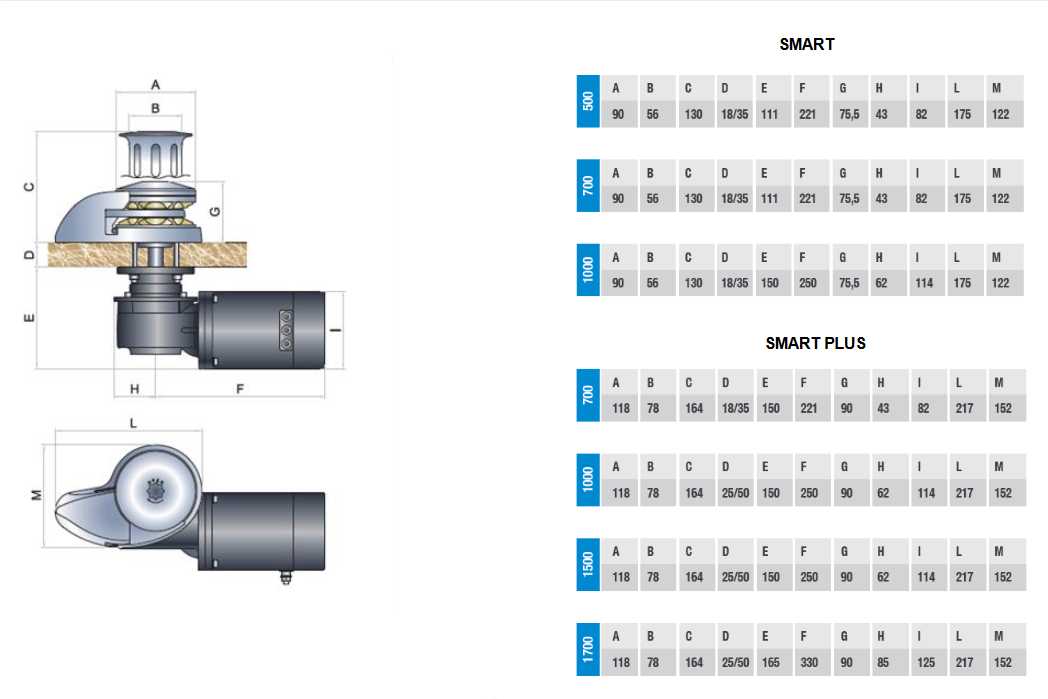 A
B
C
G
D
E
I
H
F
L
M

SMART

| 500 | A | B | C | D | E | F | G | H | I | L | M |
|---|---|---|---|---|---|---|---|---|---|---|---|
| | 90 | 56 | 130 | 18/35 | 111 | 221 | 75,5 | 43 | 82 | 175 | 122 |

| 700 | A | B | C | D | E | F | G | H | I | L | M |
|---|---|---|---|---|---|---|---|---|---|---|---|
| | 90 | 56 | 130 | 18/35 | 111 | 221 | 75,5 | 43 | 82 | 175 | 122 |

| 1000 | A | B | C | D | E | F | G | H | I | L | M |
|---|---|---|---|---|---|---|---|---|---|---|---|
| | 90 | 56 | 130 | 18/35 | 150 | 250 | 75,5 | 62 | 114 | 175 | 122 |

SMART PLUS

| 700 | A | B | C | D | E | F | G | H | I | L | M |
|---|---|---|---|---|---|---|---|---|---|---|---|
| | 118 | 78 | 164 | 18/35 | 150 | 221 | 90 | 43 | 82 | 217 | 152 |

| 1000 | A | B | C | D | E | F | G | H | I | L | M |
|---|---|---|---|---|---|---|---|---|---|---|---|
| | 118 | 78 | 164 | 25/50 | 150 | 250 | 90 | 62 | 114 | 217 | 152 |

| 1500 | A | B | C | D | E | F | G | H | I | L | M |
|---|---|---|---|---|---|---|---|---|---|---|---|
| | 118 | 78 | 164 | 25/50 | 150 | 250 | 90 | 62 | 114 | 217 | 152 |

| 1700 | A | B | C | D | E | F | G | H | I | L | M |
|---|---|---|---|---|---|---|---|---|---|---|---|
| | 118 | 78 | 164 | 25/50 | 165 | 330 | 90 | 85 | 125 | 217 | 152 |